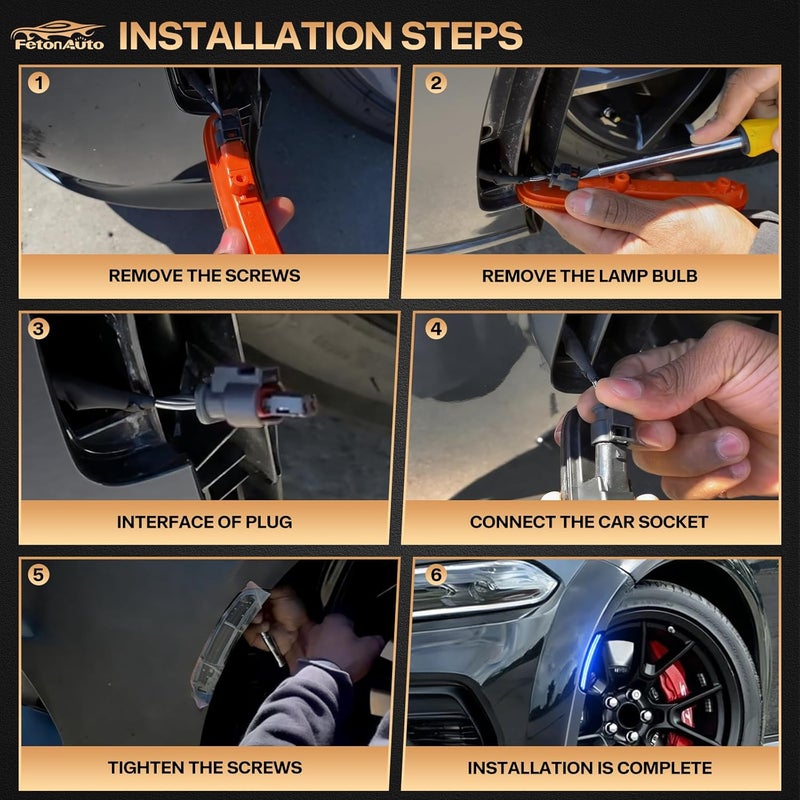 FetonAuto INSTALLATION STEPS

1
REMOVE THE SCREWS

2
REMOVE THE LAMP BULB

3
INTERFACE OF PLUG

4
CONNECT THE CAR SOCKET

5
TIGHTEN THE SCREWS

6
INSTALLATION IS COMPLETE